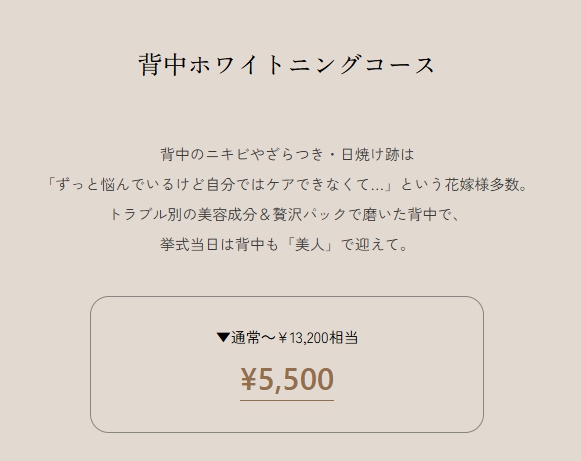 背中ホワイトニングコース

背中のニキビやざらつき・日焼け跡は
「ずっと悩んでいるけど自分ではケアできなくて…」という花嫁様多数。
トラブル別の美容成分＆贅沢パックで磨いた背中で、
挙式当日は背中も「美人」で迎えて。

▼通常～￥13,200相当

¥5,500